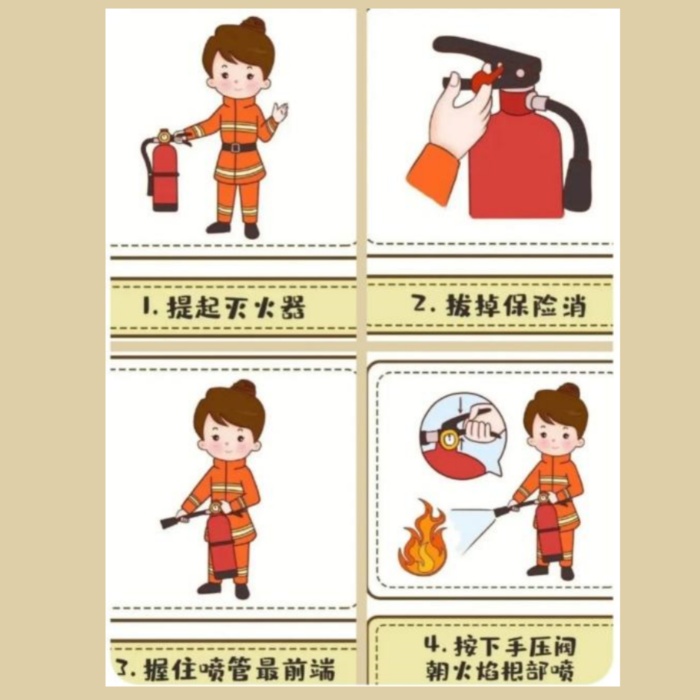 1. 提起灭火器

2. 拔掉保险消

3. 握住喷管最前端

4. 按下手压阀 朝火焰根部喷